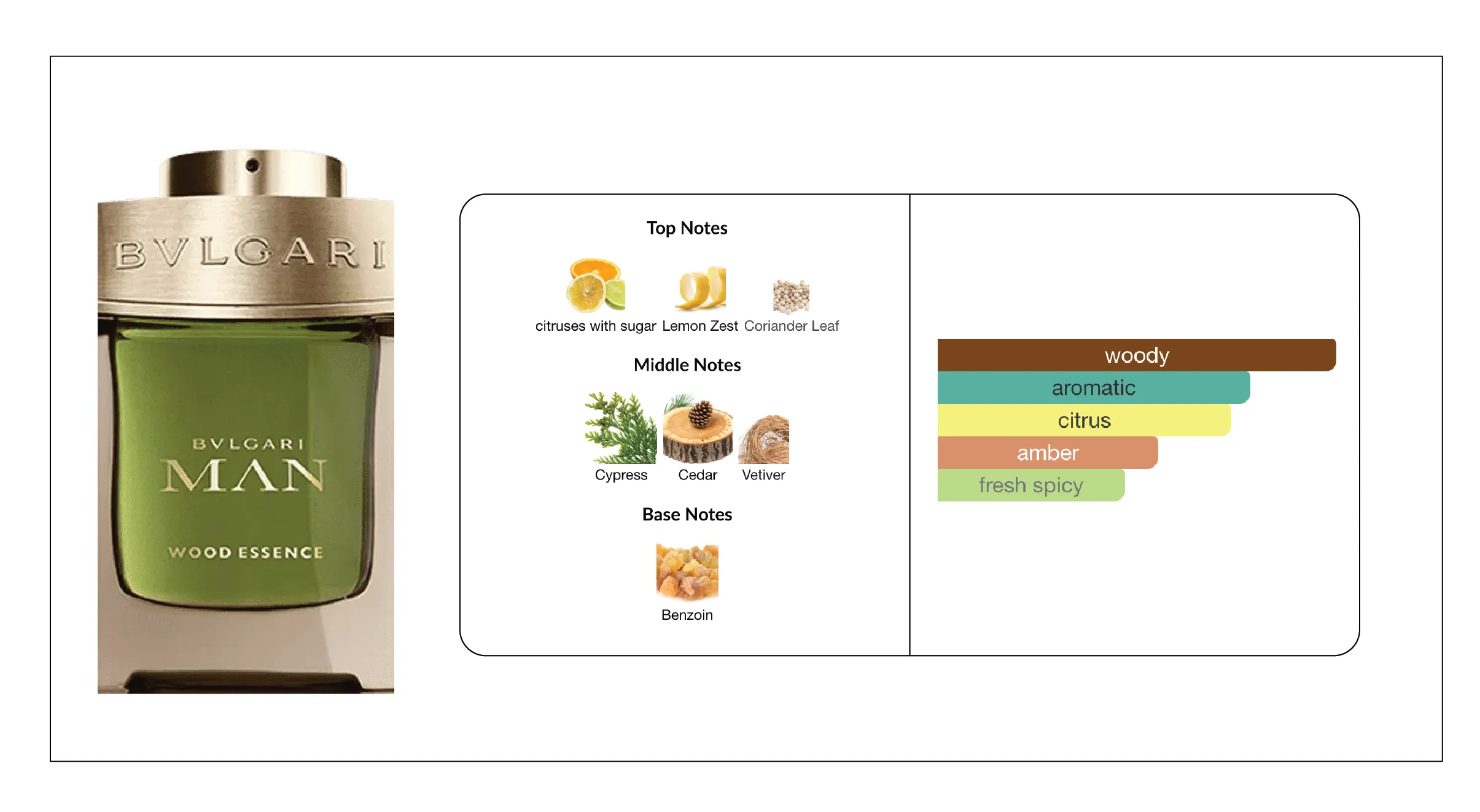 BVLGARI

BVLGARI
MAN
WOOD ESSENCE

Top Notes

citruses with sugar Lemon Zest Coriander Leaf

Middle Notes

Cypress Cedar Vetiver

Base Notes

Benzoin

woody
aromatic
citrus
amber
fresh spicy